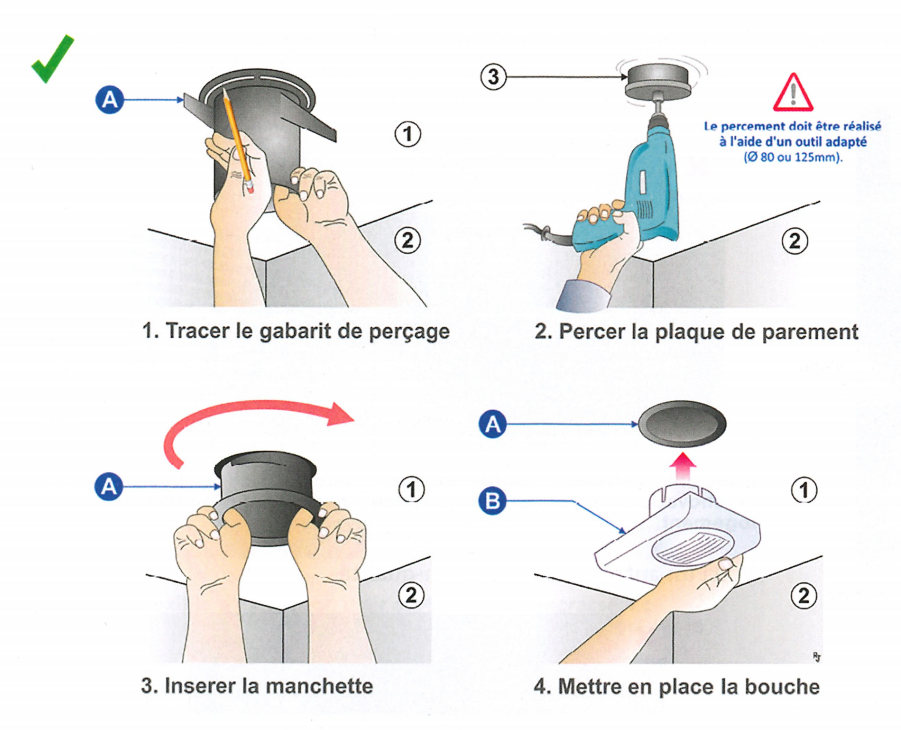 A
①
②
1. Tracer le gabarit de perçage

③
Le percement doit être réalisé à l'aide d'un outil adapté (Ø 80 ou 125mm).
②
2. Percer la plaque de parement

A
①
②
3. Inserer la manchette

A
B
①
②
4. Mettre en place la bouche